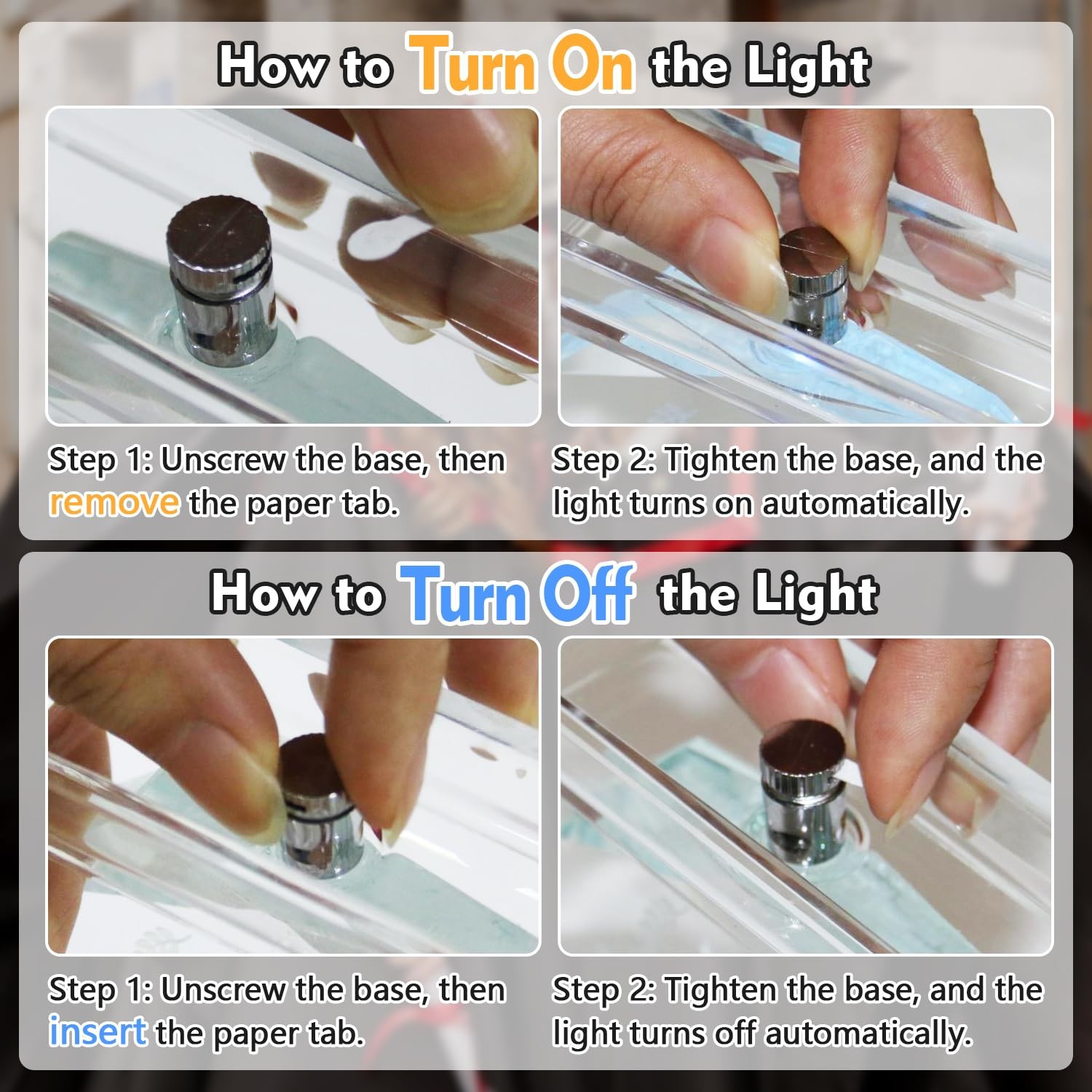 How to Turn On the Light

Step 1: Unscrew the base, then remove the paper tab.

Step 2: Tighten the base, and the light turns on automatically.

How to Turn Off the Light

Step 1: Unscrew the base, then insert the paper tab.

Step 2: Tighten the base, and the light turns off automatically.