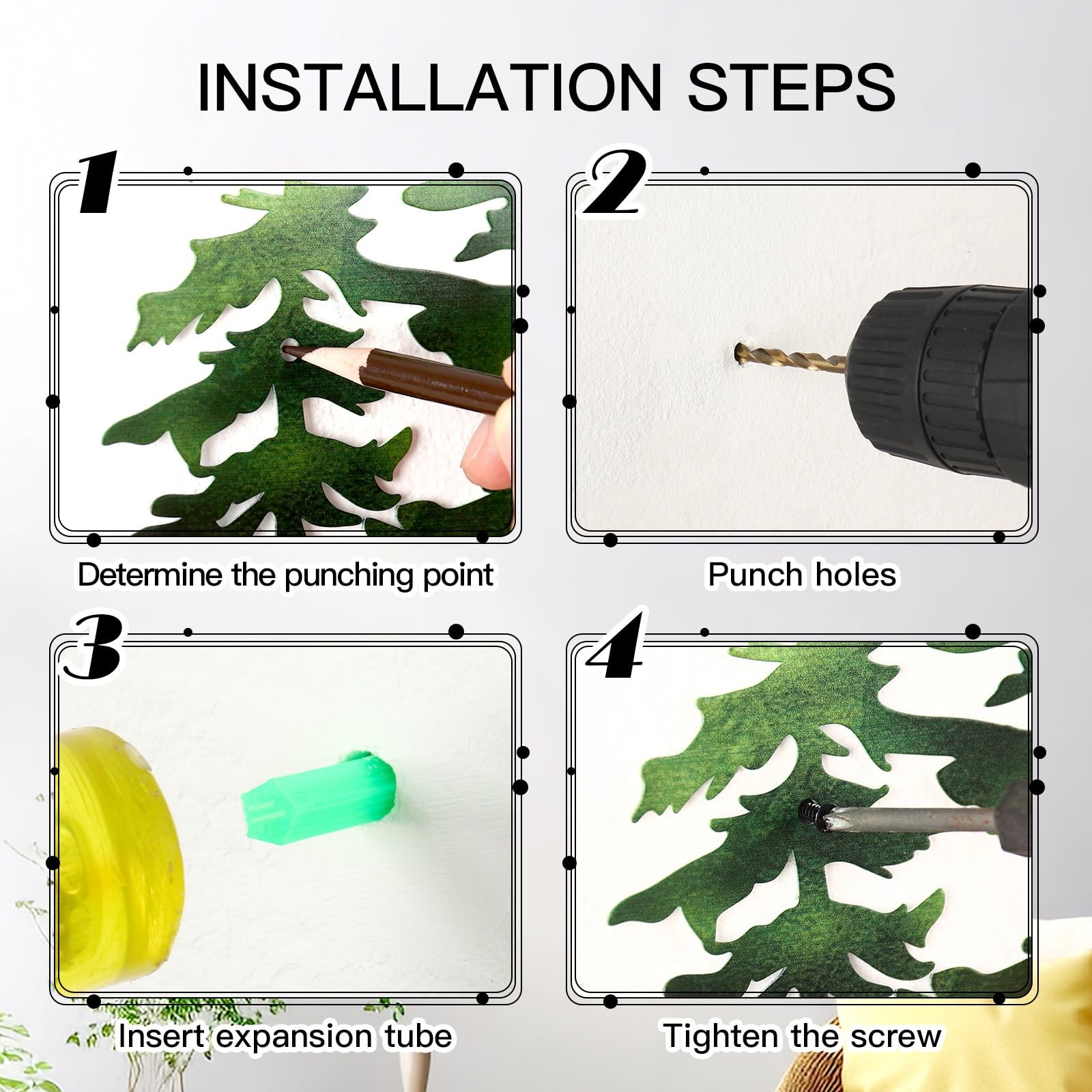 INSTALLATION STEPS

1

Determine the punching point

2

Punch holes

3

Insert expansion tube

4

Tighten the screw