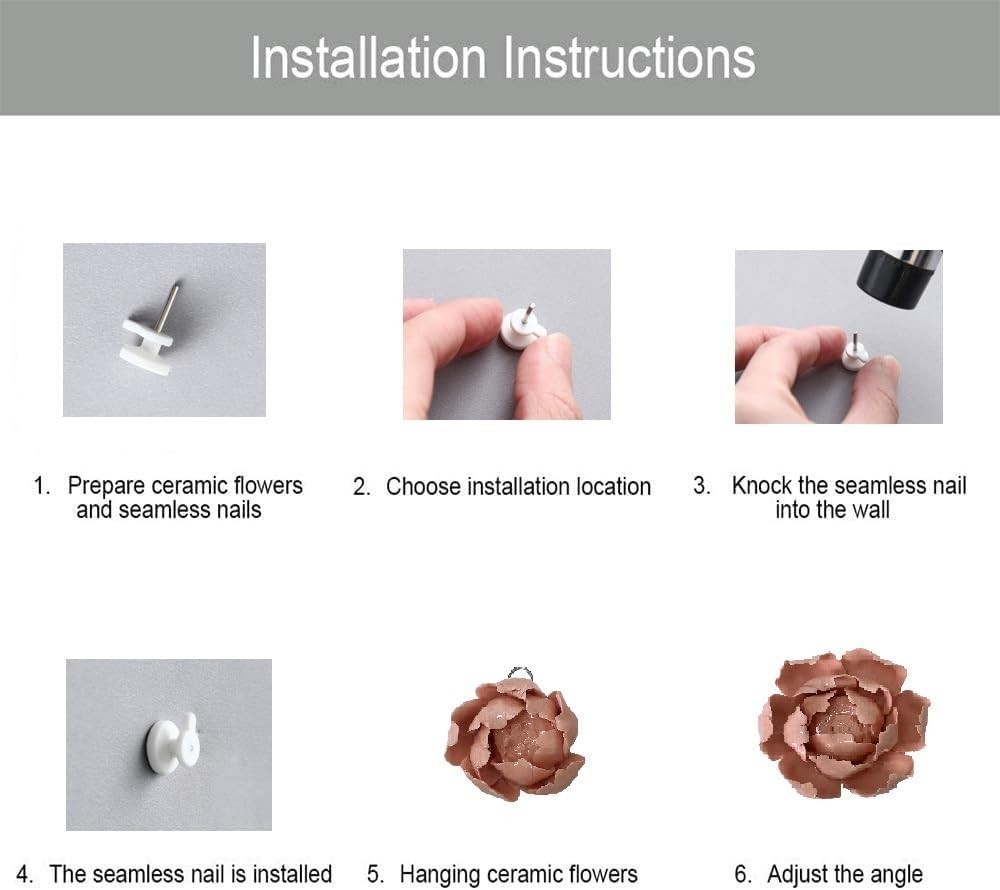 Installation Instructions

1. Prepare ceramic flowers and seamless nails

2. Choose installation location

3. Knock the seamless nail into the wall

4. The seamless nail is installed

5. Hanging ceramic flowers

6. Adjust the angle