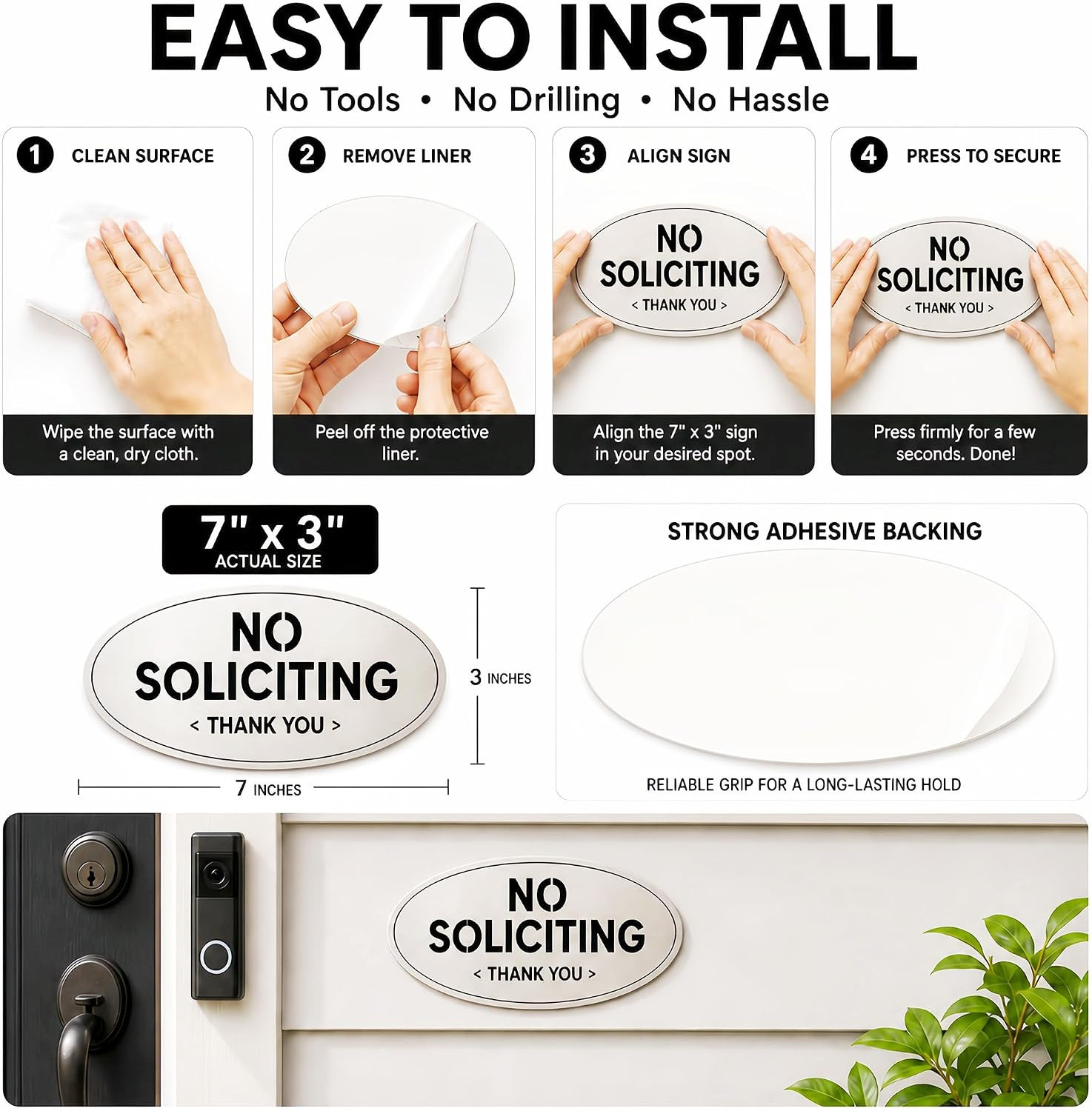 EASY TO INSTALL

No Tools • No Drilling • No Hassle

1 CLEAN SURFACE

Wipe the surface with a clean, dry cloth.

2 REMOVE LINER

Peel off the protective liner.

3 ALIGN SIGN

NO SOLICITING < THANK YOU >

Align the 7" x 3" sign in your desired spot.

4 PRESS TO SECURE

NO SOLICITING < THANK YOU >

Press firmly for a few seconds. Done!

7" x 3" ACTUAL SIZE

NO SOLICITING < THANK YOU >

3 INCHES

7 INCHES

STRONG ADHESIVE BACKING

RELIABLE GRIP FOR A LONG-LASTING HOLD

NO SOLICITING < THANK YOU >