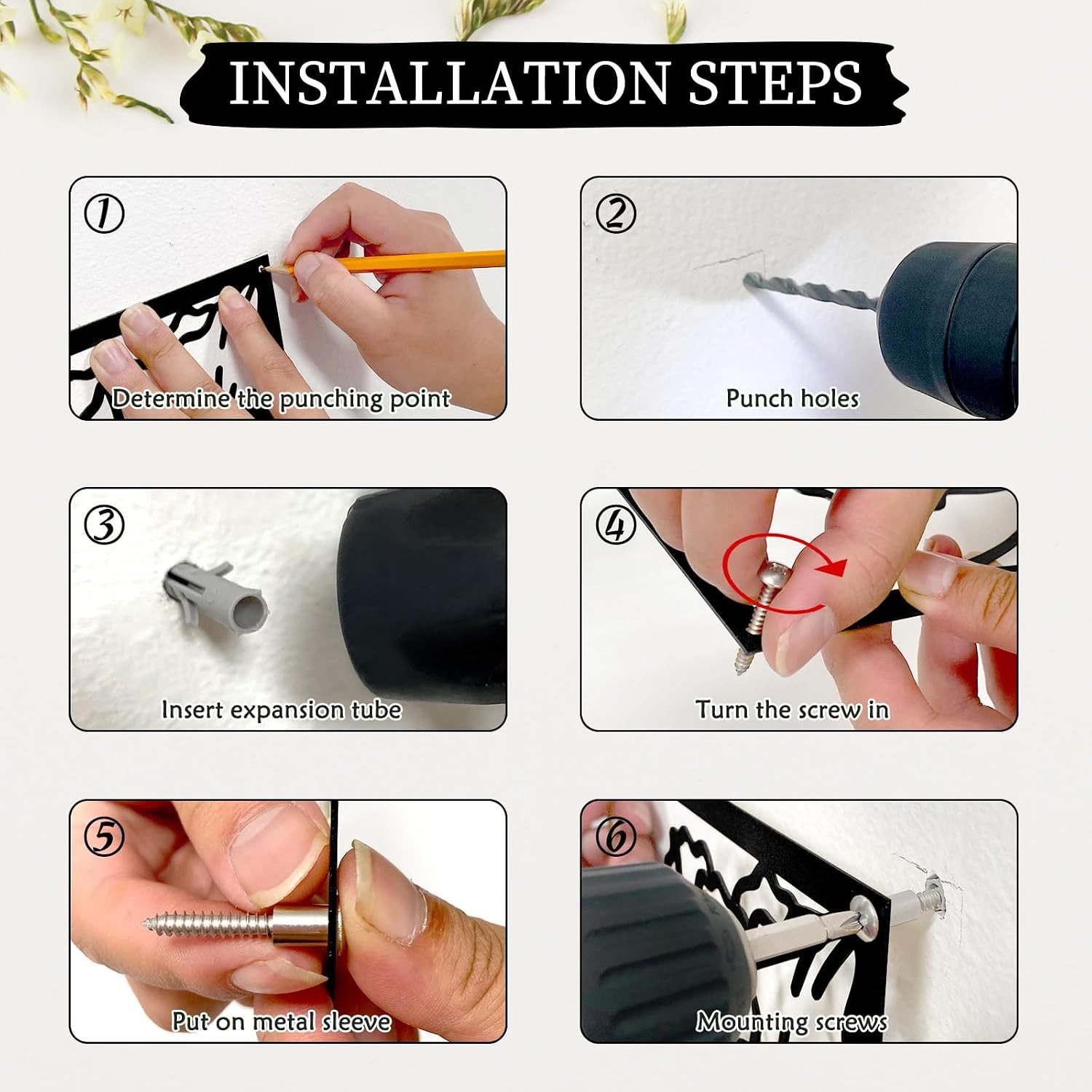 INSTALLATION STEPS

①
Determine the punching point

②
Punch holes

③
Insert expansion tube

④
Turn the screw in

⑤
Put on metal sleeve

⑥
Mounting screws