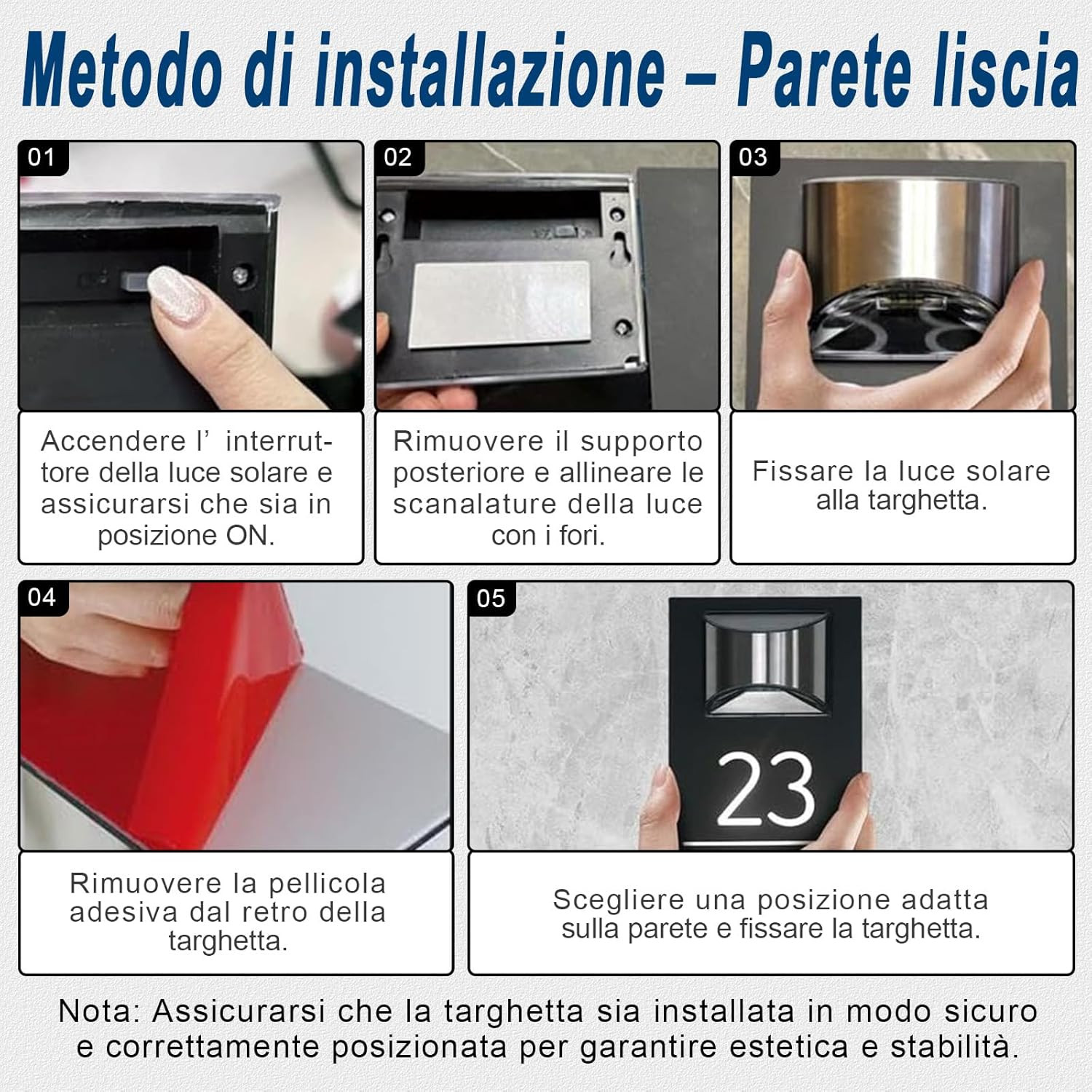 Metodo di installazione – Parete liscia

01

Accendere l' interruttore della luce solare e assicurarsi che sia in posizione ON.

02

Rimuovere il supporto posteriore e allineare le scanalature della luce con i fori.

03

Fissare la luce solare alla targhetta.

04

Rimuovere la pellicola adesiva dal retro della targhetta.

05

23

Scegliere una posizione adatta sulla parete e fissare la targhetta.

Nota: Assicurarsi che la targhetta sia installata in modo sicuro e correttamente posizionata per garantire estetica e stabilità.